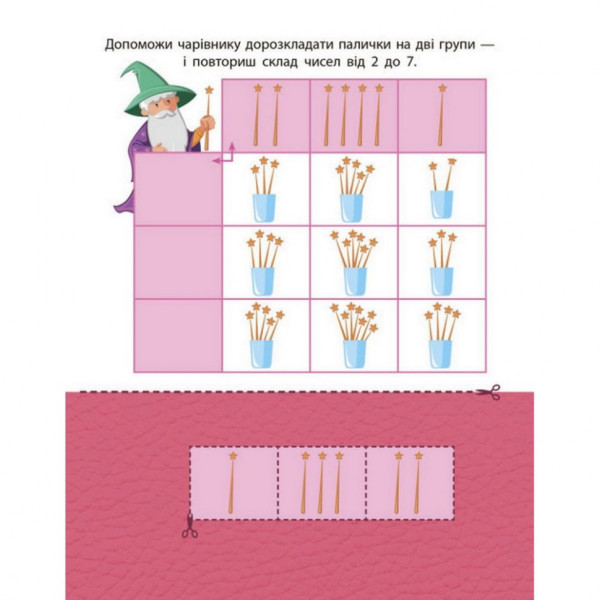 Допоможи чарівнику дорозкладати палички на дві групи — і повториш склад чисел від 2 до 7.