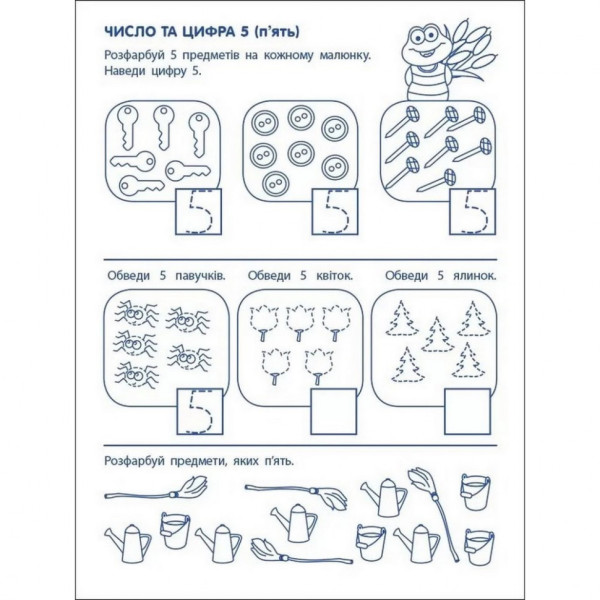 ЧИСЛО ТА ЦИФРА 5 (п'ять)

Розфарбуй 5 предметів на кожному малюнку. Наведи цифру 5.

5

5

5

Обведи 5 павучків.

Обведи 5 квіток.

Обведи 5 ялинок.

5

Розфарбуй предмети, яких п'ять.