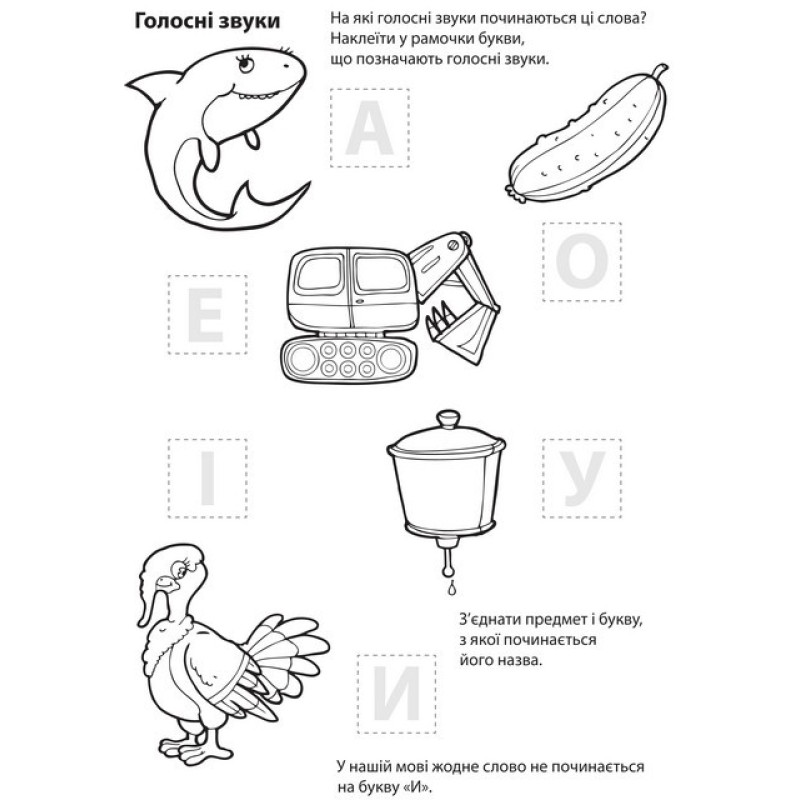 Голосні звуки

На які голосні звуки починаються ці слова? Наклеїти у рамочки букви, що позначають голосні звуки.

А

О

Е

І

У

З'єднати предмет і букву, з якої починається його назва.

И

У нашій мові жодне слово не починається на букву «И».