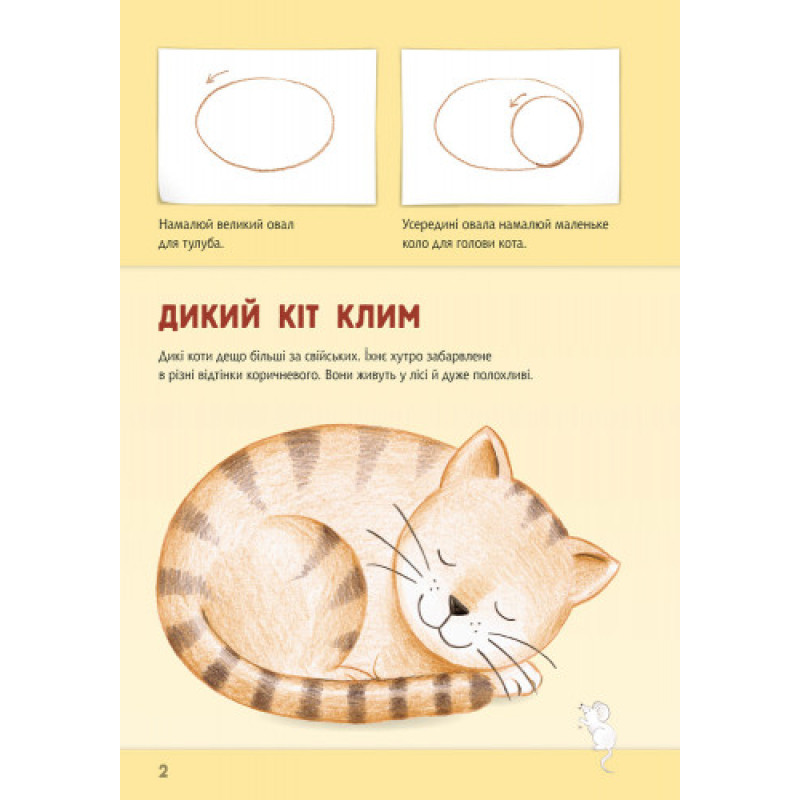 Намалюй великий овал для тулуба.

Усередині овала намалюй маленьке коло для голови кота.

ДИКИЙ КІТ КЛИМ

Дикі коти дещо більші за свійських. Їхнє хутро забарвлене в різні відтінки коричневого. Вони живуть у лісі й дуже полохливі.

2