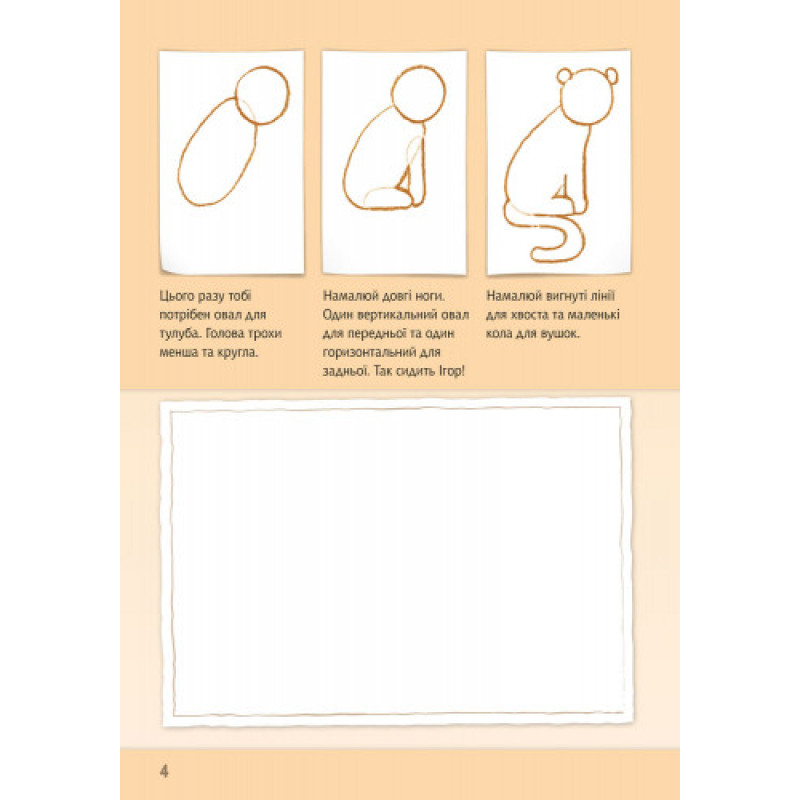 Цього разу тобі потрібен овал для тулуба. Голова трохи менша та кругла.

Намалюй довгі ноги. Один вертикальний овал для передньої та один горизонтальний для задньої. Так сидить Ігор!

Намалюй вигнуті лінії для хвоста та маленькі кола для вушок.

4