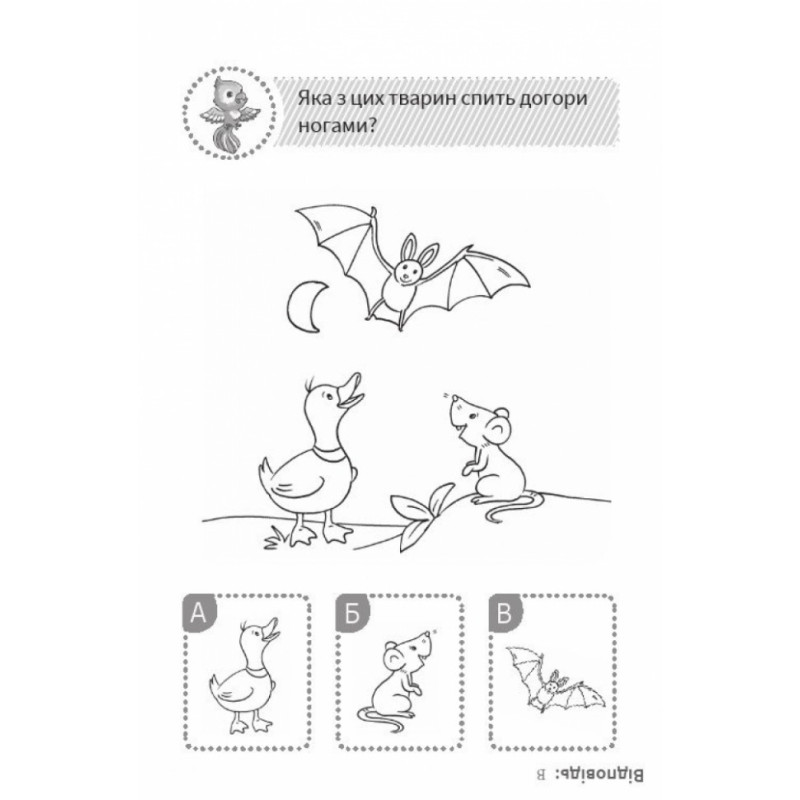 Яка з цих тварин спить догори ногами?

А

Б

В

Відповідь: В