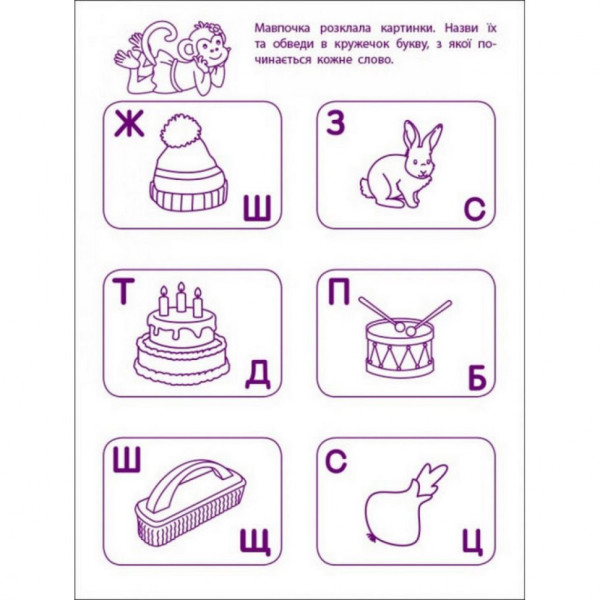 Мавпочка розклала картинки. Назви їх та обведи в кружечок букву, з якої починається кожне слово.

Ж
Ш

З
С

Т
Д

П
Б

Ш
Щ

С
Ц