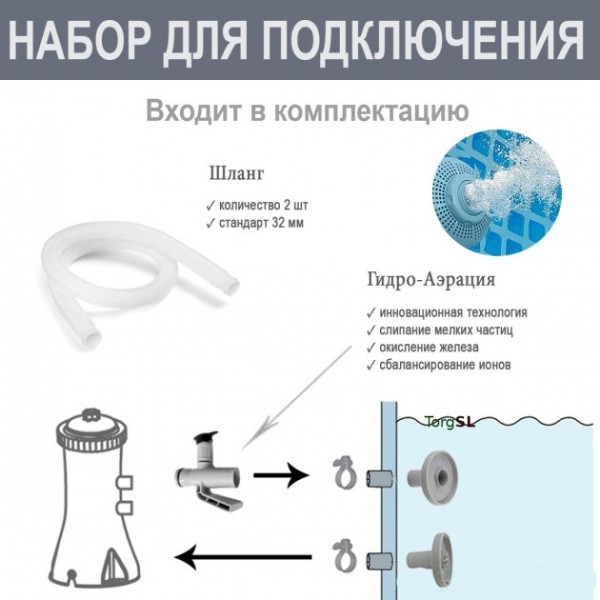 НАБОР ДЛЯ ПОДКЛЮЧЕНИЯ

Входит в комплектацию

Шланг

✓ количество 2 шт
✓ стандарт 32 мм

Гидро-Аэрация

✓ инновационная технология
✓ слипание мелких частиц
✓ окисление железа
✓ сбалансирование ионов

TorgSL