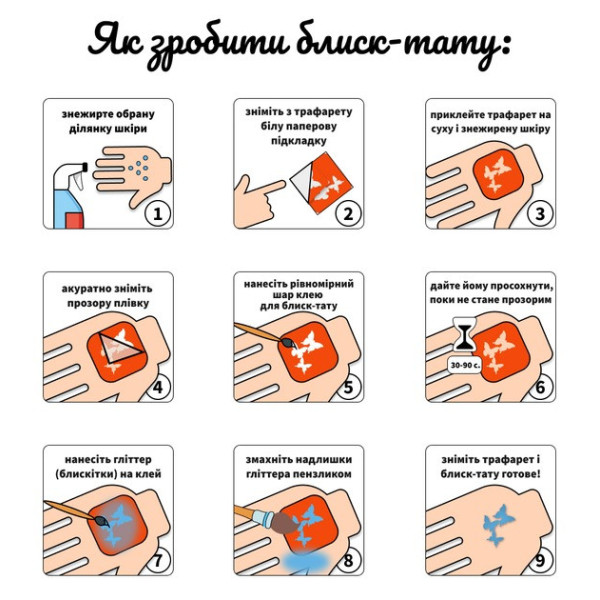 Як зробити блиск-тату:

знежирте обрану ділянку шкіри
1

зніміть з трафарету білу паперову підкладку
2

приклейте трафарет на суху і знежирену шкіру
3

акуратно зніміть прозору плівку
4

нанесіть рівномірний шар клею для блиск-тату
5

дайте йому просохнути, поки не стане прозорим
30-90 с.
6

нанесіть гліттер (блискітки) на клей
7

змахніть надлишки гліттера пензликом
8

зніміть трафарет і блиск-тату готове!
9