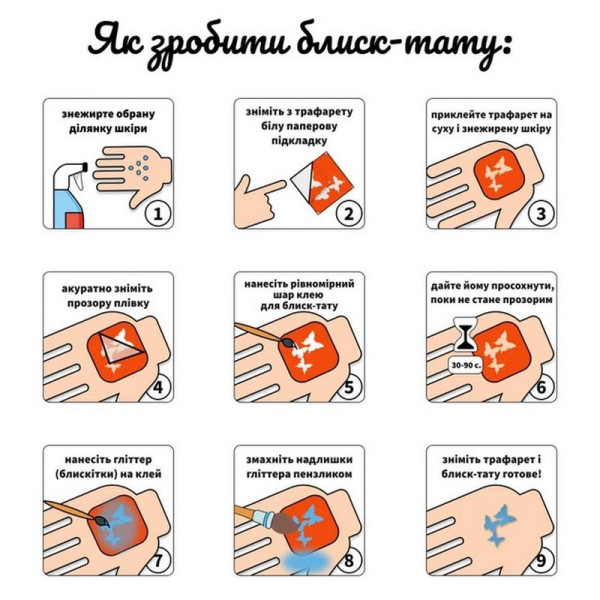 Як зробити блиск-тату:

знежирте обрану ділянку шкіри
1

зніміть з трафарету білу паперову підкладку
2

приклейте трафарет на суху і знежирену шкіру
3

акуратно зніміть прозору плівку
4

нанесіть рівномірний шар клею для блиск-тату
5

дайте йому просохнути, поки не стане прозорим
30-90 с.
6

нанесіть гліттер (блискітки) на клей
7

змахніть надлишки гліттера пензликом
8

зніміть трафарет і блиск-тату готове!
9