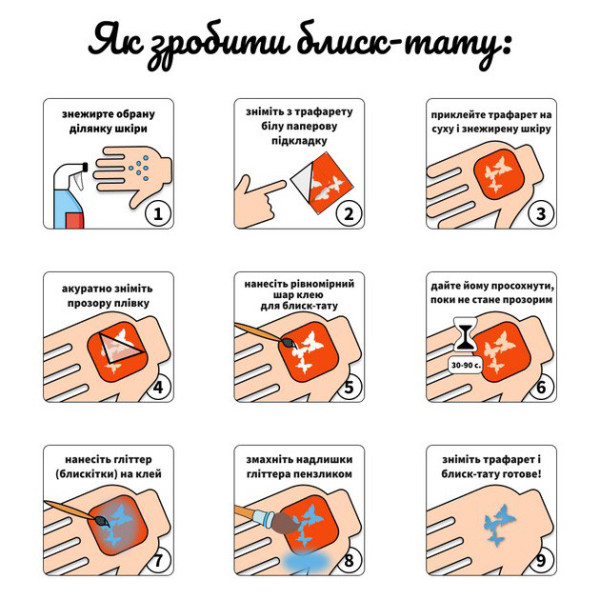 Як зробити блиск-тату:

знежирте обрану ділянку шкіри
1

зніміть з трафарету білу паперову підкладку
2

приклейте трафарет на суху і знежирену шкіру
3

акуратно зніміть прозору плівку
4

нанесіть рівномірний шар клею для блиск-тату
5

дайте йому просохнути, поки не стане прозорим
30-90 с.
6

нанесіть гліттер (блискітки) на клей
7

змахніть надлишки гліттера пензликом
8

зніміть трафарет і блиск-тату готове!
9